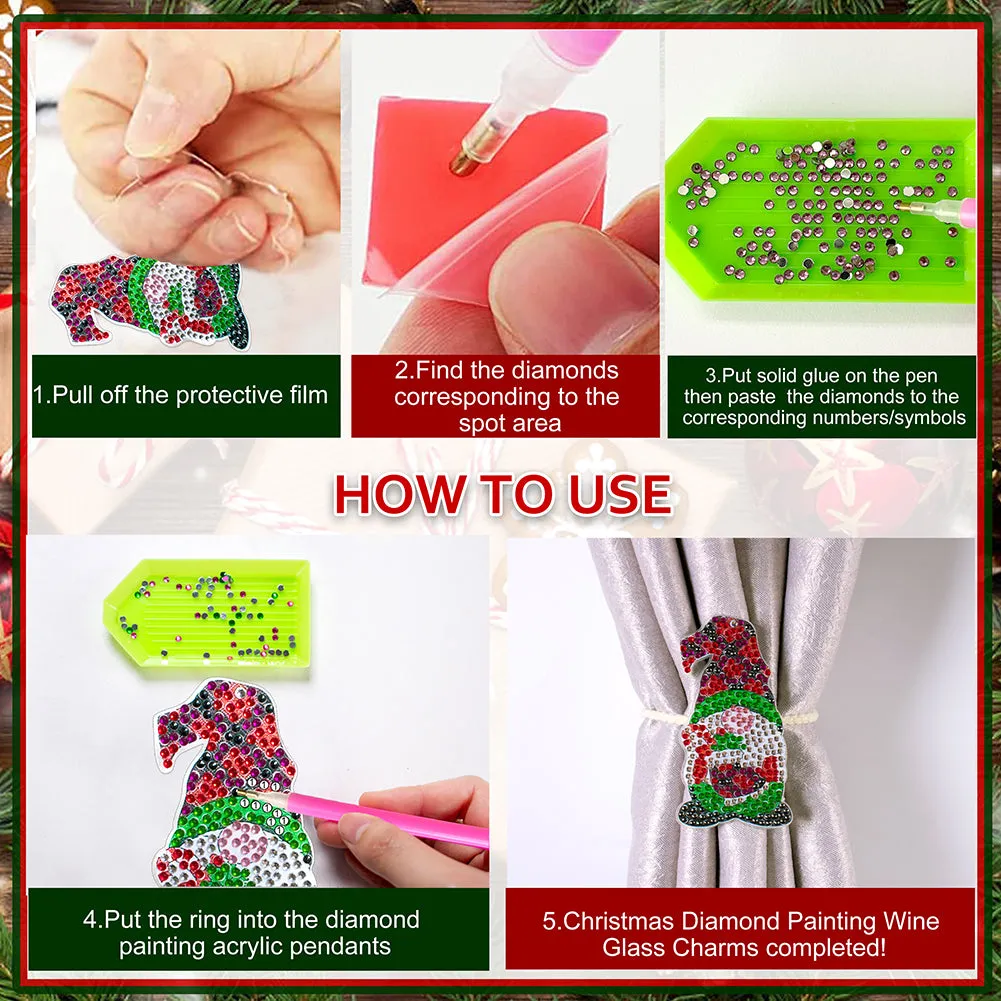 1.Pull off the protective film

2.Find the diamonds corresponding to the spot area

3.Put solid glue on the pen then paste the diamonds to the corresponding numbers/symbols

HOW TO USE

4.Put the ring into the diamond painting acrylic pendants

5.Christmas Diamond Painting Wine Glass Charms completed!